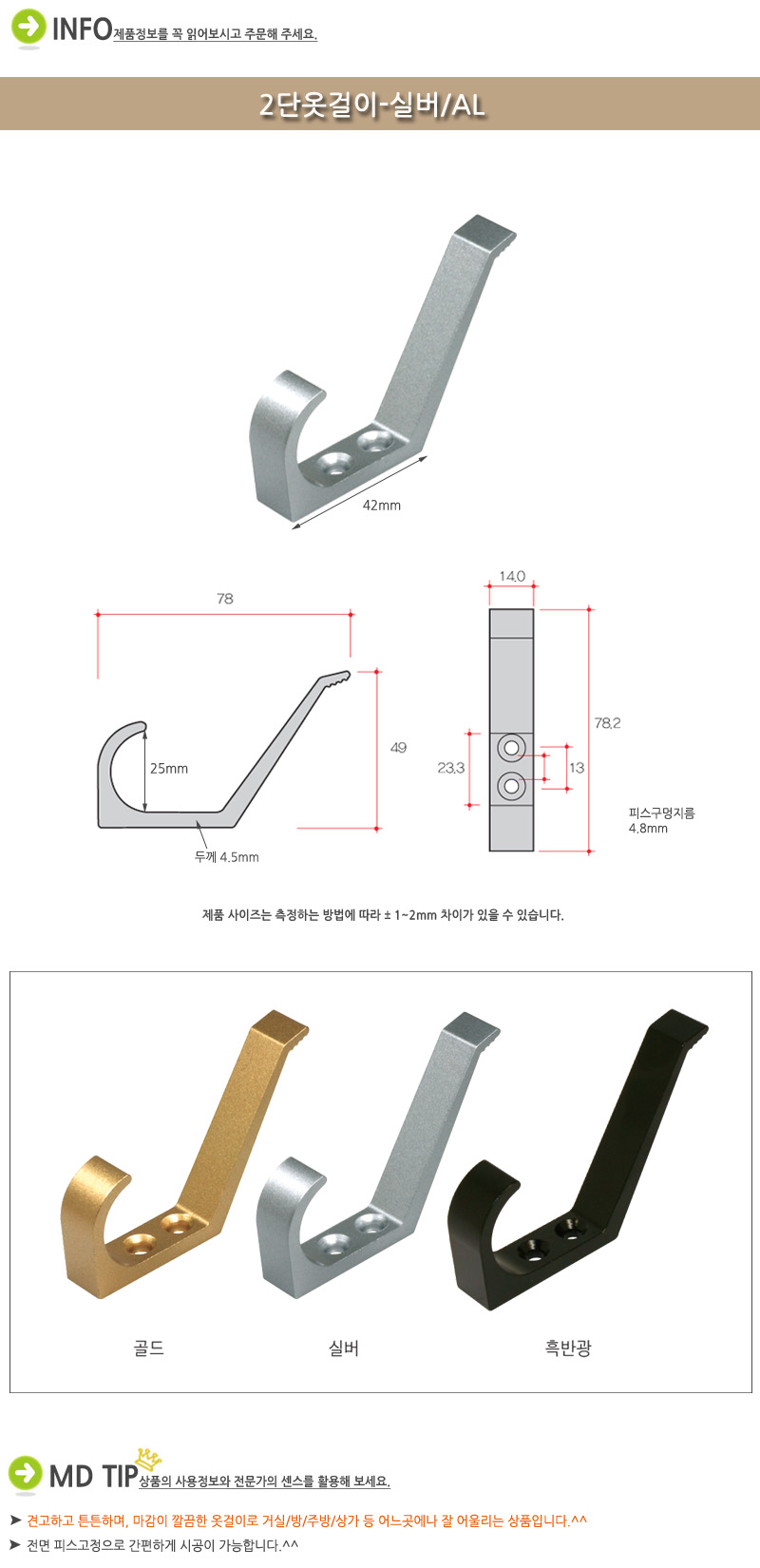 INFO 제품정보를 꼭 읽어보시고 주문해 주세요.

2단옷걸이-실버/AL

42mm

78

25mm

49

두께 4.5mm

14.0

78.2

23.3

13

피스구멍지름 4.8mm

제품 사이즈는 측정하는 방법에 따라 ± 1~2mm 차이가 있을 수 있습니다.

골드

실버

흑반광

MD TIP 상품의 사용정보와 전문가의 센스를 활용해 보세요.

➤ 견고하고 튼튼하며, 마감이 깔끔한 옷걸이로 거실/방/주방/상가 등 어느곳에나 잘 어울리는 상품입니다.^^

➤ 전면 피스고정으로 간편하게 시공이 가능합니다.^^